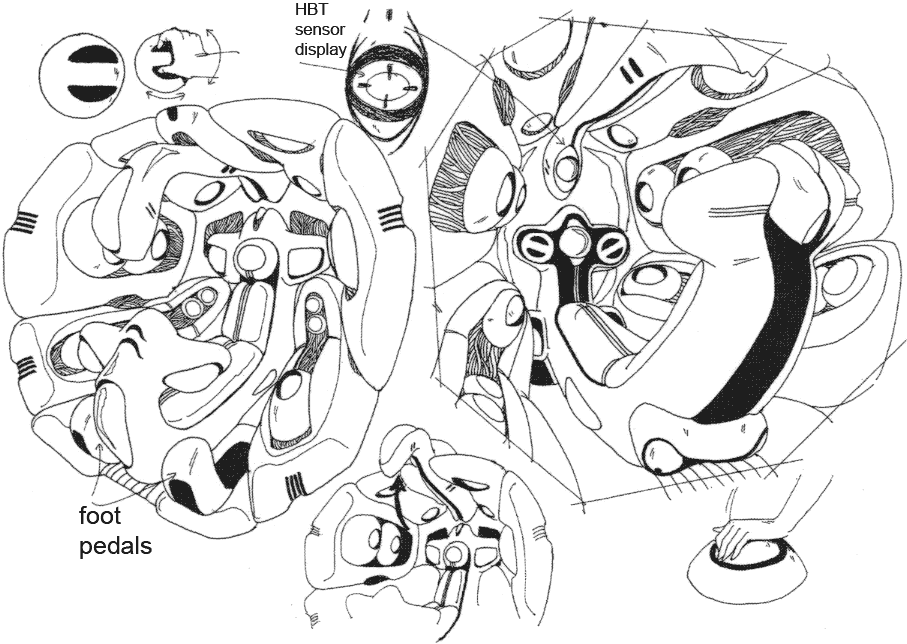 HBT sensor display

foot pedals