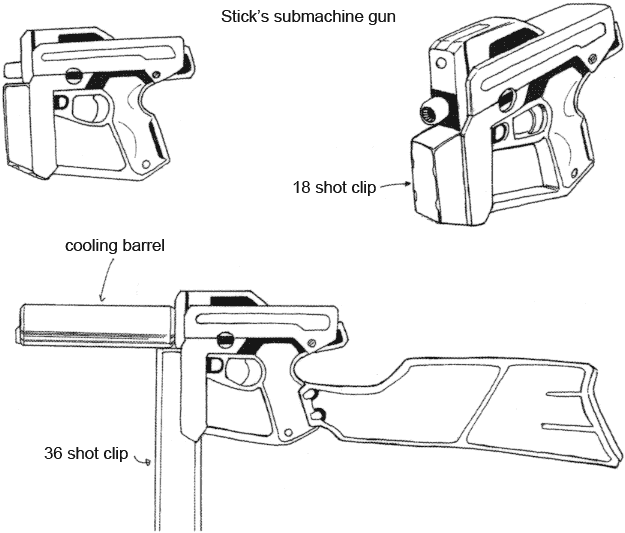 Stick's submachine gun

18 shot clip

cooling barrel

36 shot clip