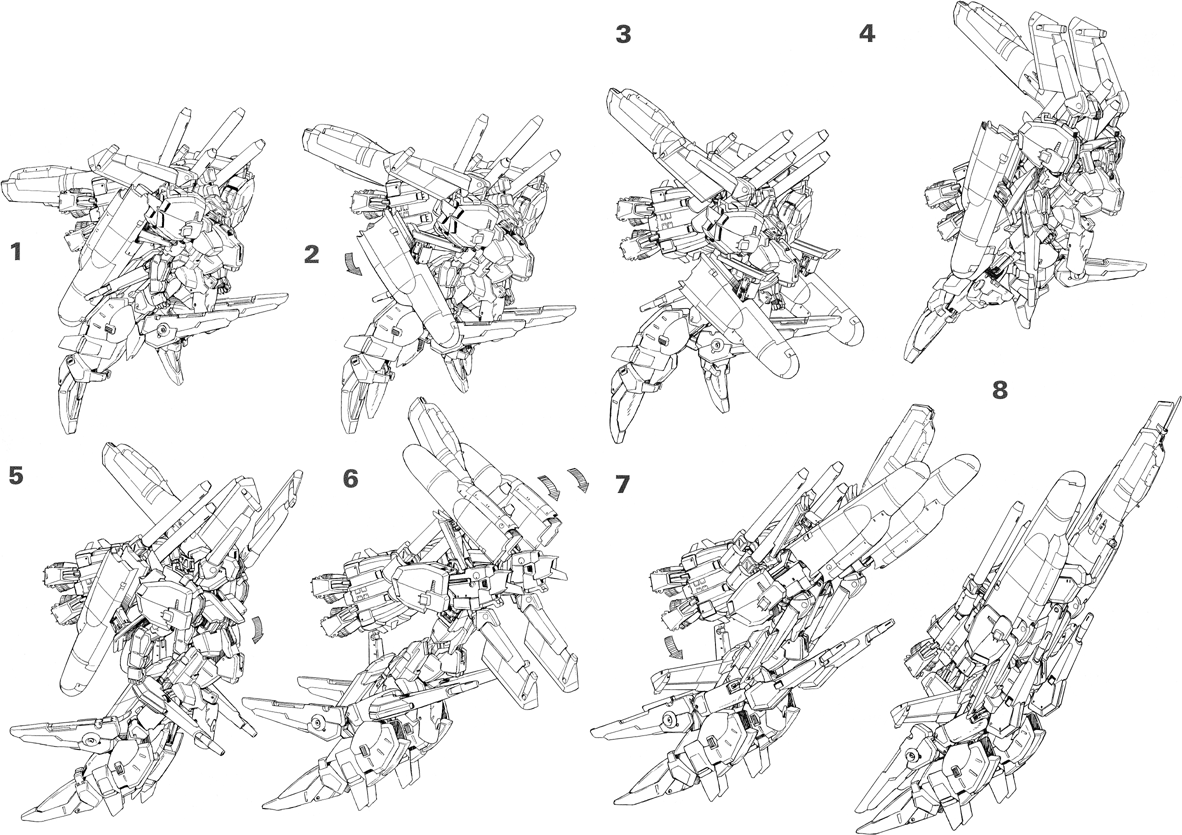 1
2
3
4
5
6
7
8