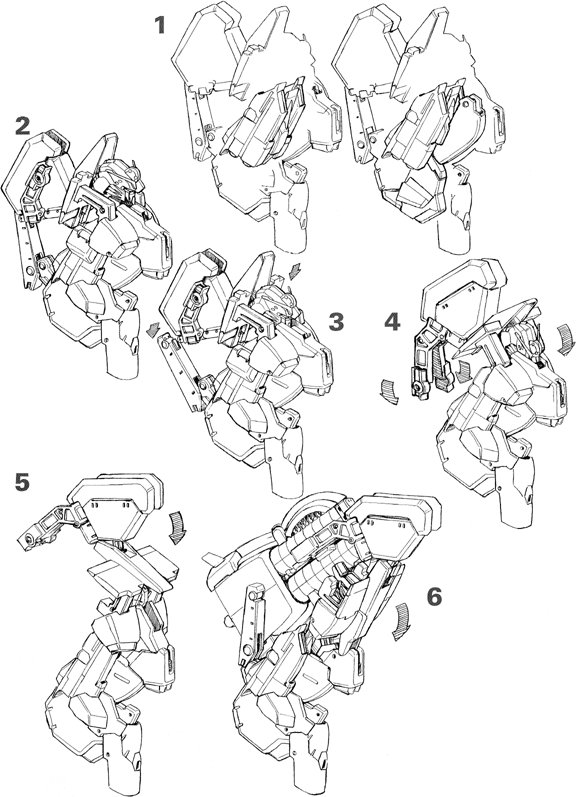 1

2

3

4

5

6