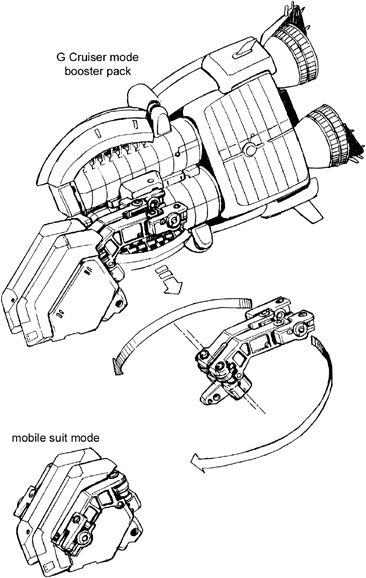 G Cruiser mode
booster pack

mobile suit mode