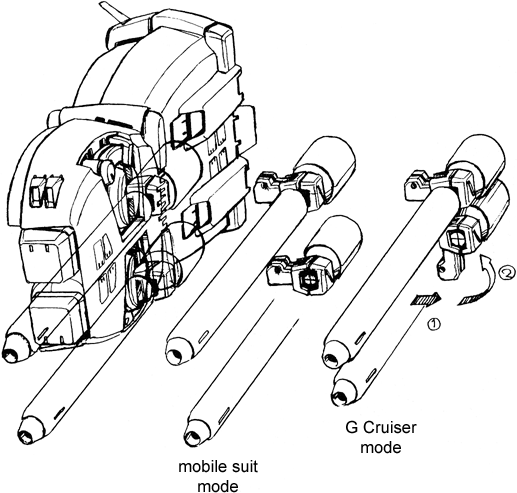 ②

①

G Cruiser mode

mobile suit mode