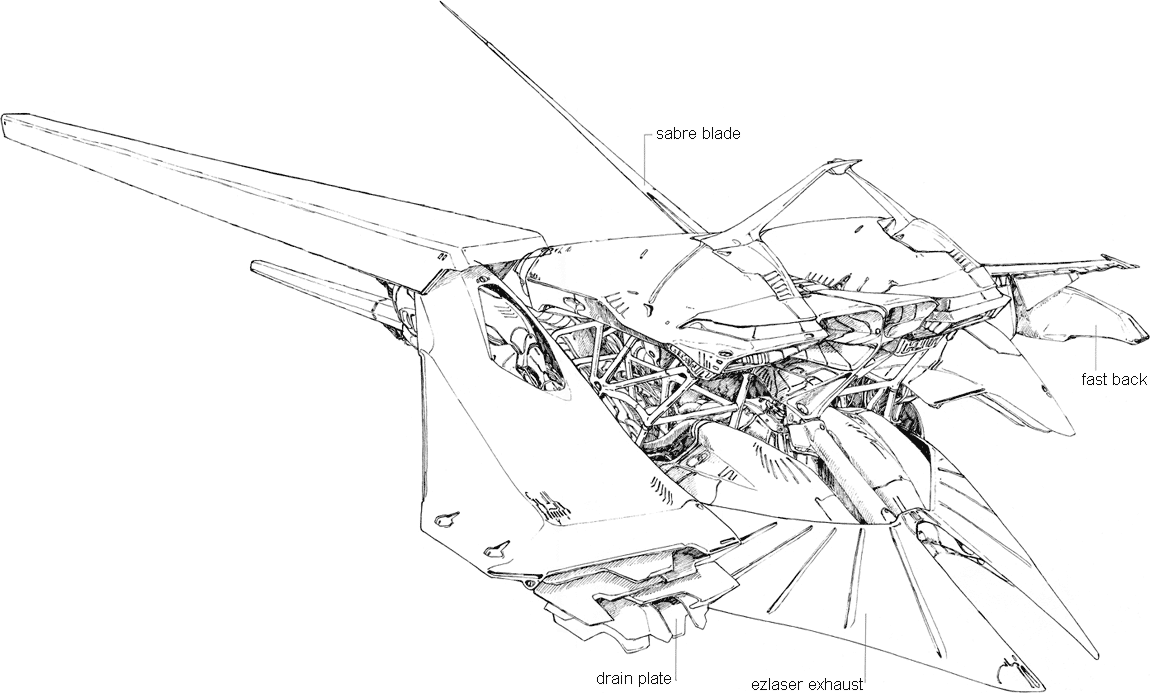 sabre blade

fast back

drain plate

ezlaser exhaust