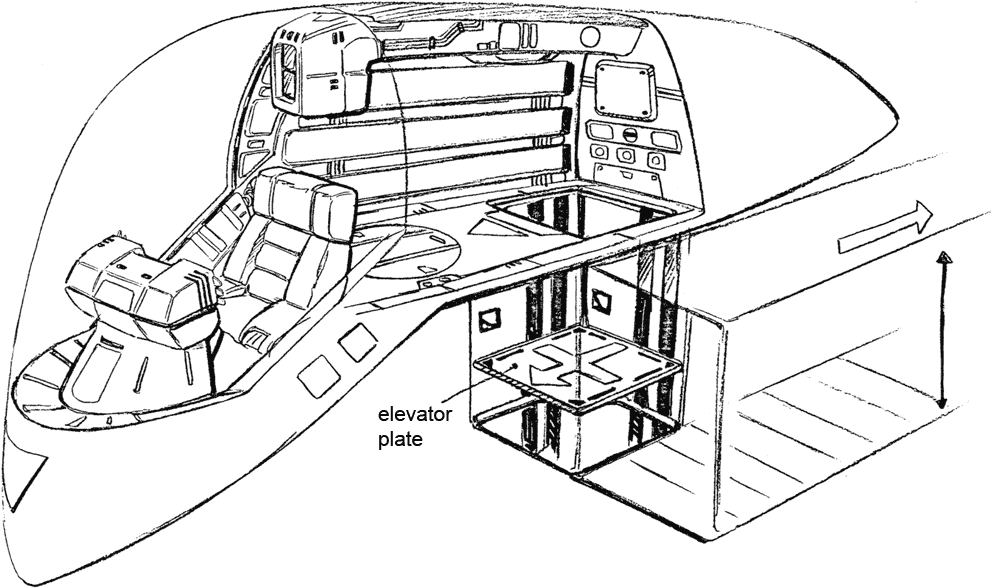 elevator plate